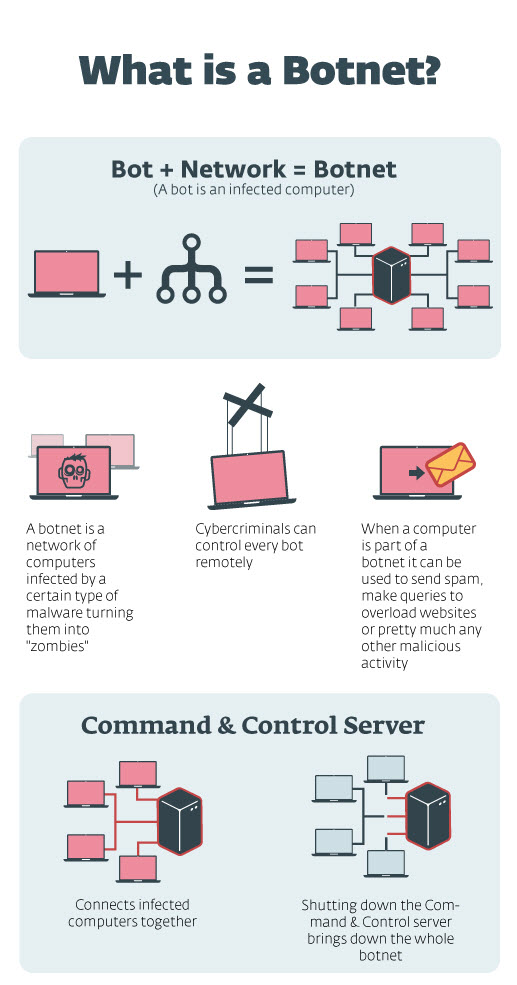 What is a Botnet?

Bot + Network = Botnet
(A bot is an infected computer)

+ =

A botnet is a network of computers infected by a certain type of malware turning them into "zombies"

Cybercriminals can control every bot remotely

When a computer is part of a botnet it can be used to send spam, make queries to overload websites or pretty much any other malicious activity

Command & Control Server

Connects infected computers together

Shutting down the Command & Control server brings down the whole botnet