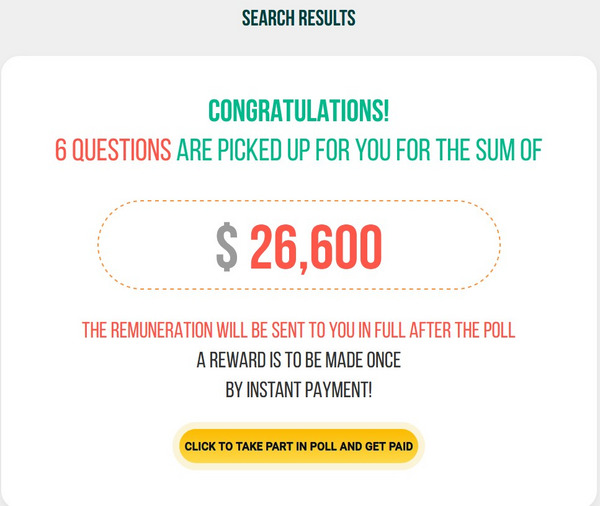 SEARCH RESULTS

CONGRATULATIONS!
6 QUESTIONS ARE PICKED UP FOR YOU FOR THE SUM OF

$ 26,600

THE REMUNERATION WILL BE SENT TO YOU IN FULL AFTER THE POLL
A REWARD IS TO BE MADE ONCE
BY INSTANT PAYMENT!

CLICK TO TAKE PART IN POLL AND GET PAID