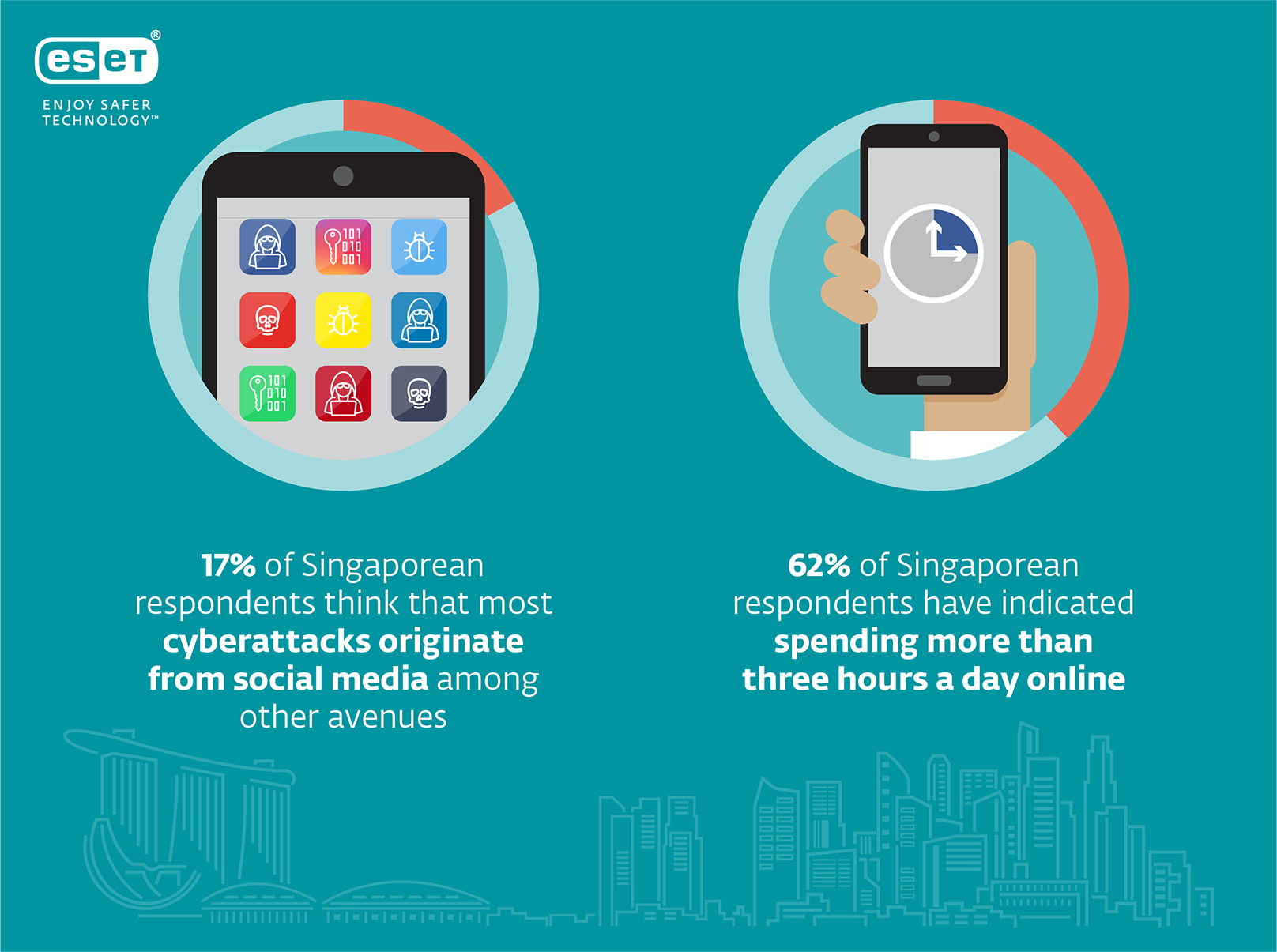 eset®

ENJOY SAFER TECHNOLOGY™

101 010 001

101 010 001

17% of Singaporean respondents think that most cyberattacks originate from social media among other avenues

62% of Singaporean respondents have indicated spending more than three hours a day online